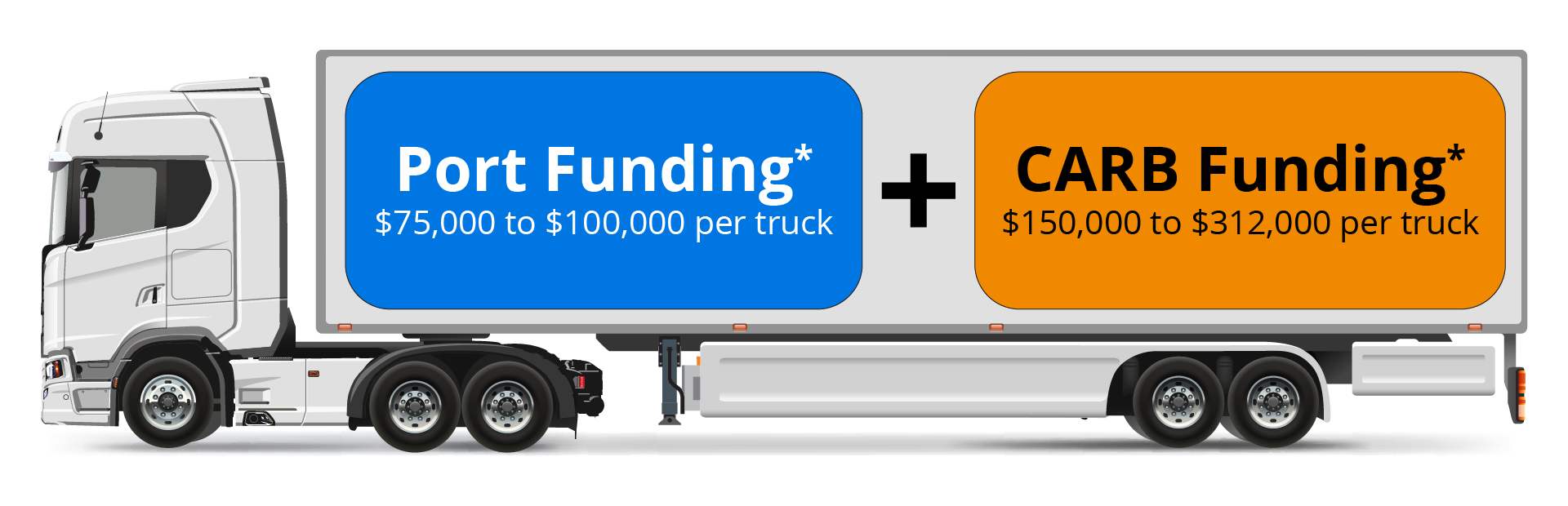 Port Funding*
\$75,000 to \$100,000 per truck

+

CARB Funding*
\$150,000 to \$312,000 per truck